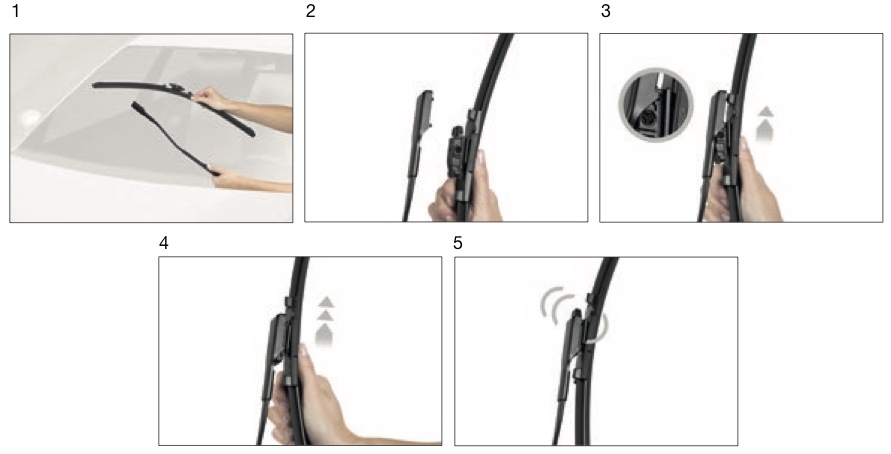 1
2
3
4
5